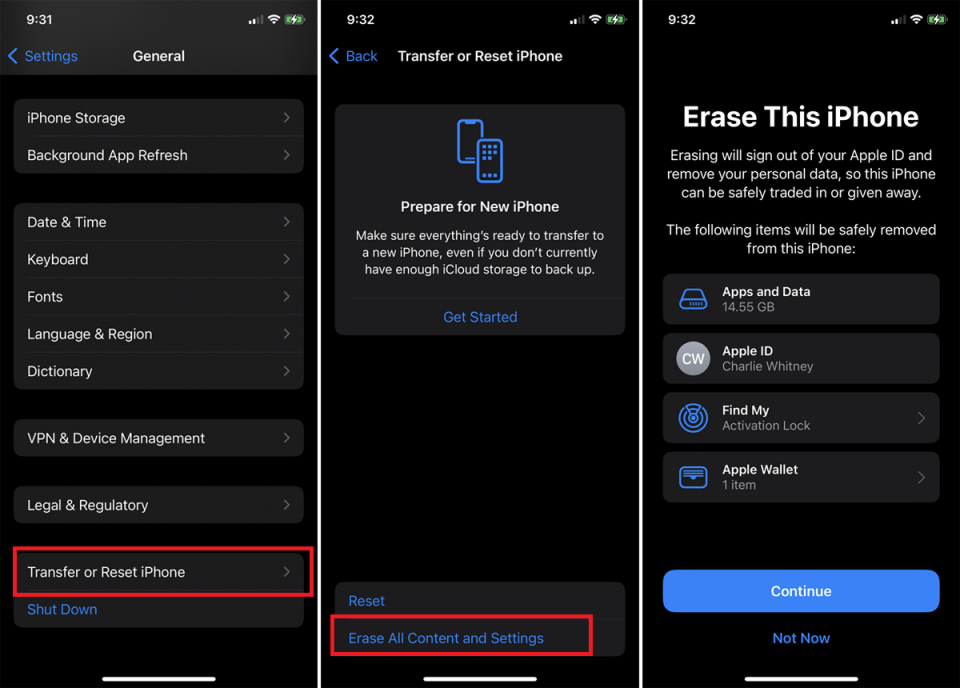 9:31

Settings General

iPhone Storage

Background App Refresh

Date & Time

Keyboard

Fonts

Language & Region

Dictionary

VPN & Device Management

Legal & Regulatory

Transfer or Reset iPhone

Shut Down

9:32

Back Transfer or Reset iPhone

Prepare for New iPhone

Make sure everything's ready to transfer to a new iPhone, even if you don't currently have enough iCloud storage to back up.

Get Started

Reset

Erase All Content and Settings

9:32

Erase This iPhone

Erasing will sign out of your Apple ID and remove your personal data, so this iPhone can be safely traded in or given away.

The following items will be safely removed from this iPhone:

Apps and Data
14.55 GB

CW
Apple ID
Charlie Whitney

Find My
Activation Lock

Apple Wallet
1 item

Continue

Not Now